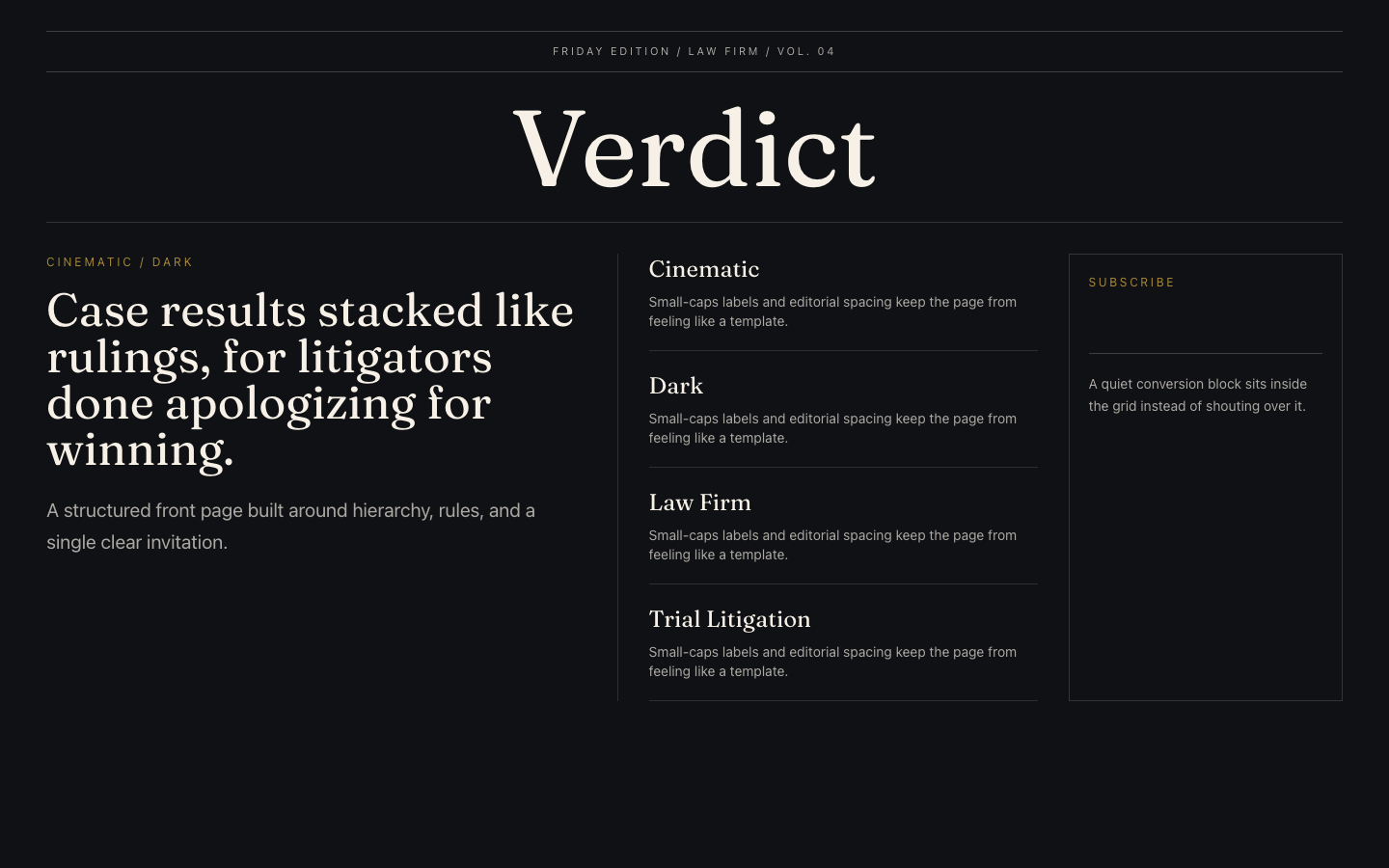 FRIDAY EDITION / LAW FIRM / VOL. 04

Verdict

CINEMATIC / DARK

Case results stacked like rulings, for litigators done apologizing for winning.

A structured front page built around hierarchy, rules, and a single clear invitation.

Cinematic

Small-caps labels and editorial spacing keep the page from feeling like a template.

Dark

Small-caps labels and editorial spacing keep the page from feeling like a template.

Law Firm

Small-caps labels and editorial spacing keep the page from feeling like a template.

Trial Litigation

Small-caps labels and editorial spacing keep the page from feeling like a template.

SUBSCRIBE

A quiet conversion block sits inside the grid instead of shouting over it.